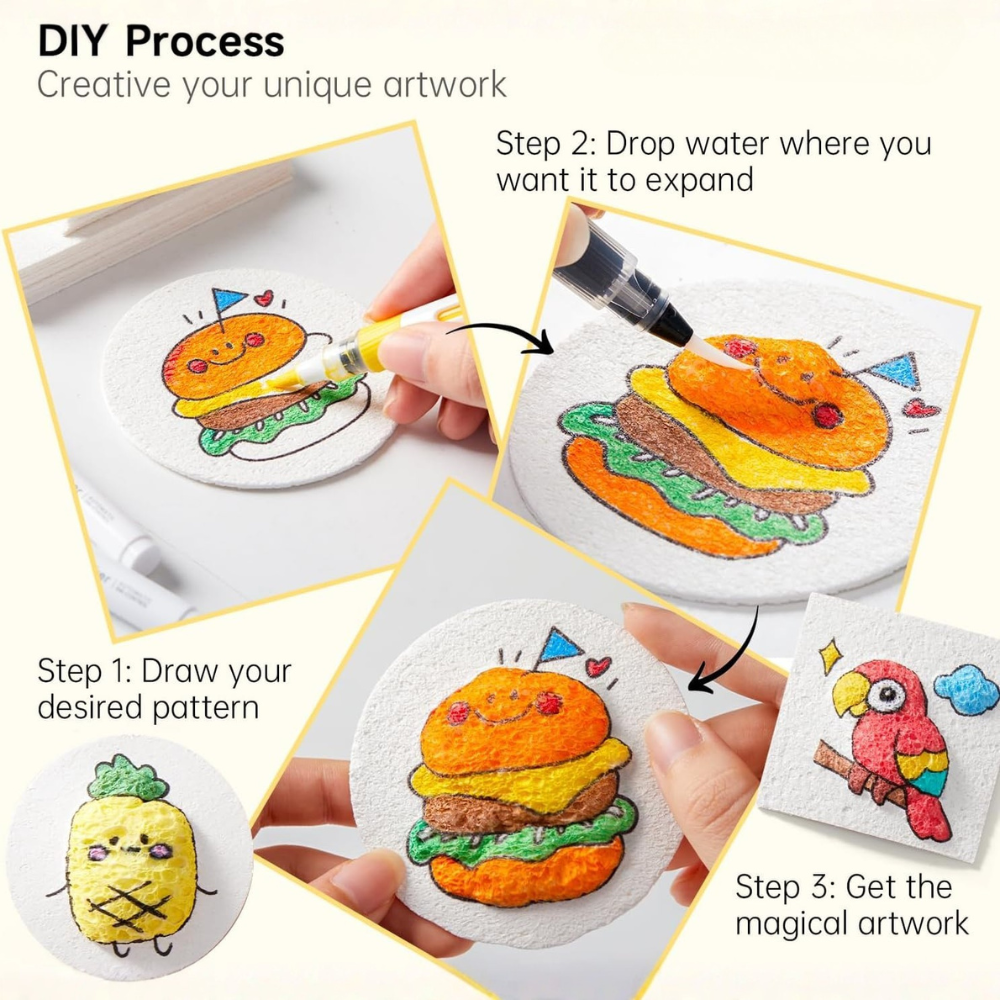 DIY Process
Creative your unique artwork

Step 2: Drop water where you want it to expand

Step 1: Draw your desired pattern

Step 3: Get the magical artwork