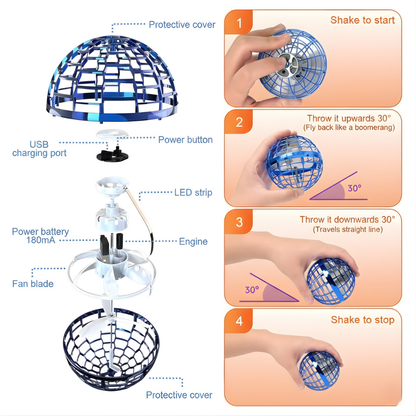 Protective cover

USB charging port

Power button

LED strip

Power battery 180mA

Engine

Fan blade

Protective cover

1
Shake to start

2
Throw it upwards 30°
(Fly back like a boomerang)
30°

3
Throw it downwards 30°
(Travels straight line)
30°

4
Shake to stop